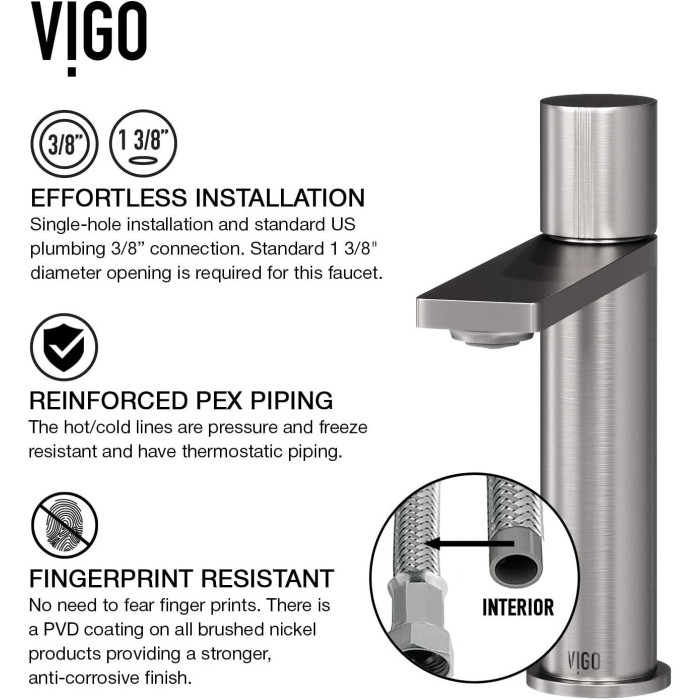 VIGO

3/8" 1 3/8"

EFFORTLESS INSTALLATION
Single-hole installation and standard US plumbing 3/8" connection. Standard 1 3/8" diameter opening is required for this faucet.

REINFORCED PEX PIPING
The hot/cold lines are pressure and freeze resistant and have thermostatic piping.

FINGERPRINT RESISTANT
No need to fear finger prints. There is a PVD coating on all brushed nickel products providing a stronger, anti-corrosive finish.

INTERIOR

VIGO